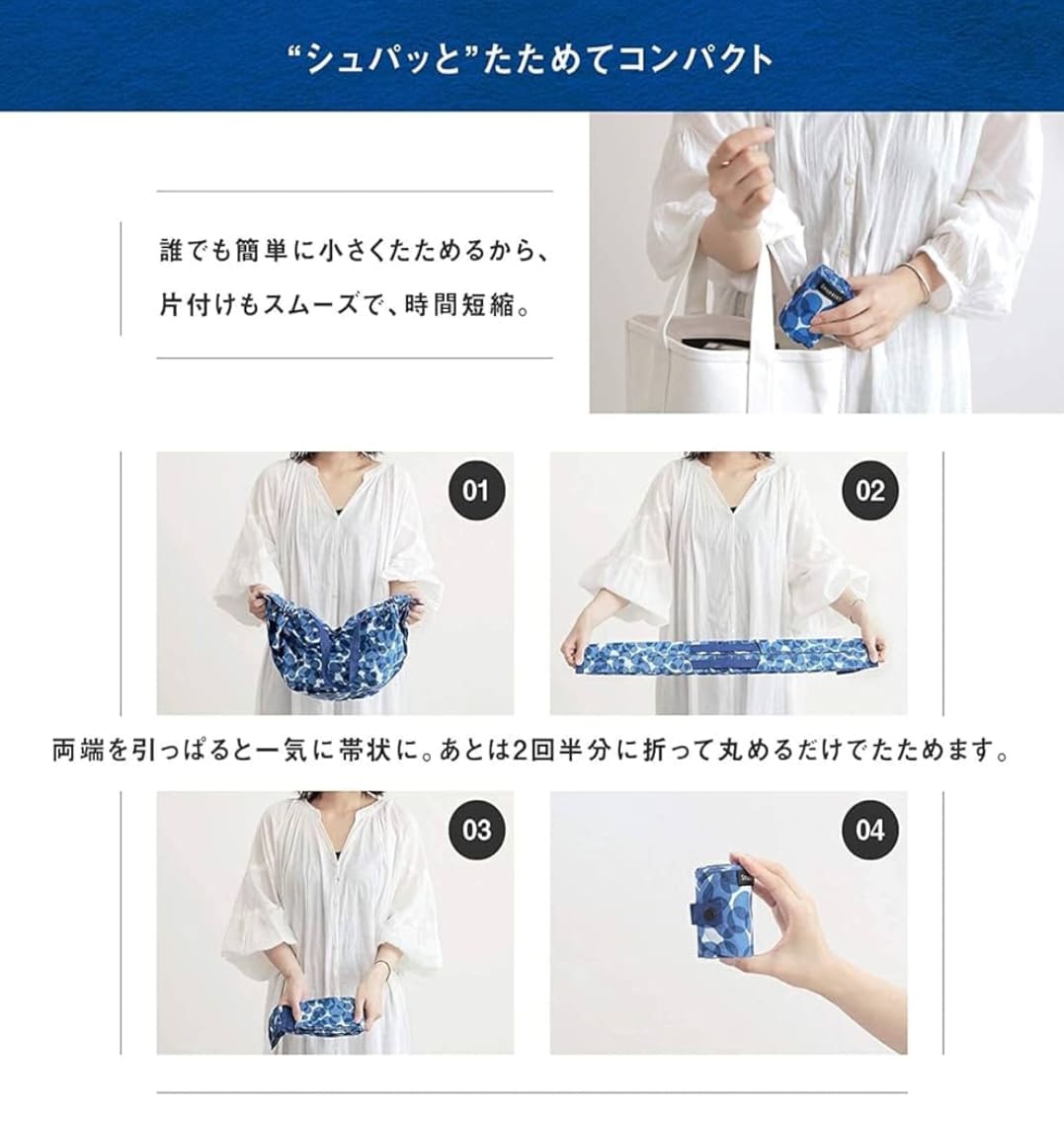 “シュパッと”たためてコンパクト

誰でも簡単に小さくたためるから、
片付けもスムーズで、時間短縮。

01

02

両端を引っぱると一気に帯状に。あとは2回半分に折って丸めるだけでたためます。

03

04